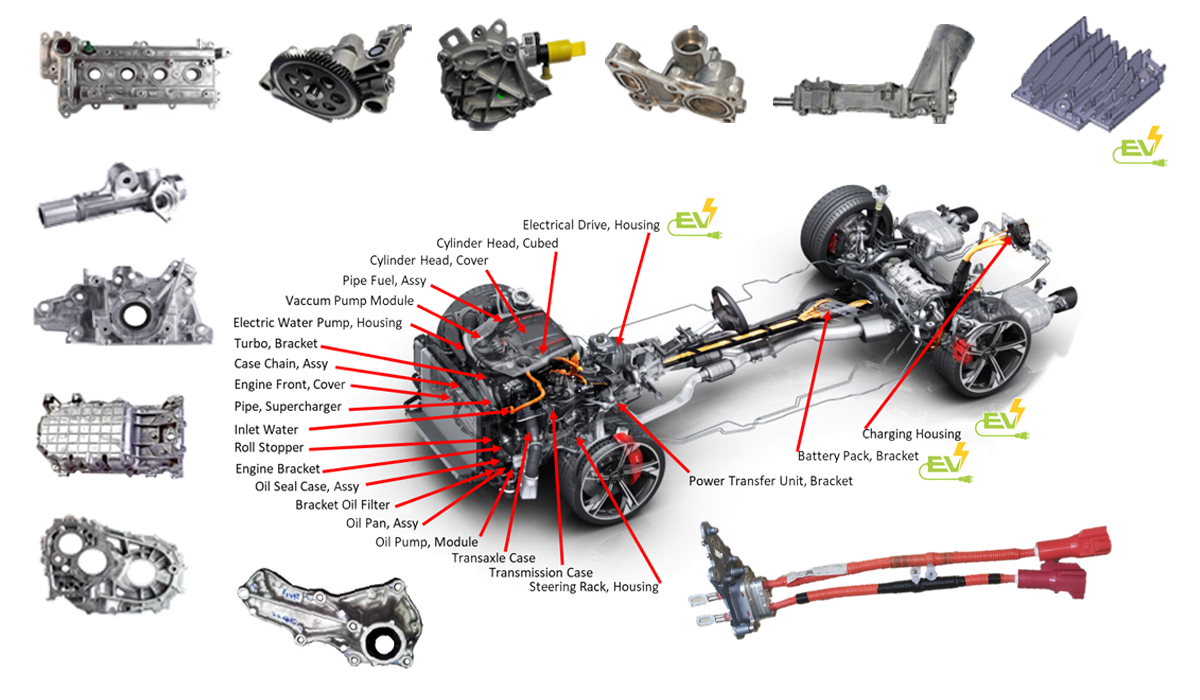 EV

Electrical Drive, Housing

EV

Cylinder Head, Cubed

Cylinder Head, Cover

Pipe Fuel, Assy

Vaccum Pump Module

Electric Water Pump, Housing

Turbo, Bracket

Case Chain, Assy

Engine Front, Cover

Pipe, Supercharger

Inlet Water

Roll Stopper

Engine Bracket

Oil Seal Case, Assy

Bracket Oil Filter

Oil Pan, Assy

Oil Pump, Module

Transaxle Case

Transmission Case

Steering Rack, Housing

Power Transfer Unit, Bracket

Battery Pack, Bracket

EV

Charging Housing

EV